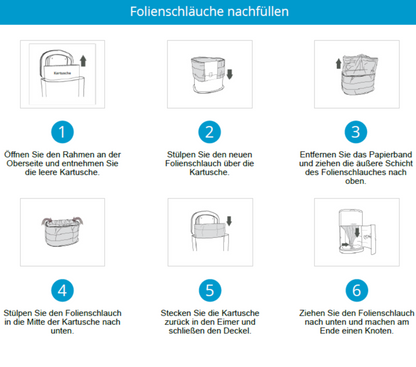 Folienschläuche nachfüllen

Kartusche

1

Öffnen Sie den Rahmen an der Oberseite und entnehmen Sie die leere Kartusche.

2

Stülpen Sie den neuen Folienschlauch über die Kartusche.

3

Entfernen Sie das Papierband und ziehen die äußere Schicht des Folienschlauches nach oben.

4

Stülpen Sie den Folienschlauch in die Mitte der Kartusche nach unten.

5

Stecken Sie die Kartusche zurück in den Eimer und schließen den Deckel.

6

Ziehen Sie den Folienschlauch nach unten und machen am Ende einen Knoten.