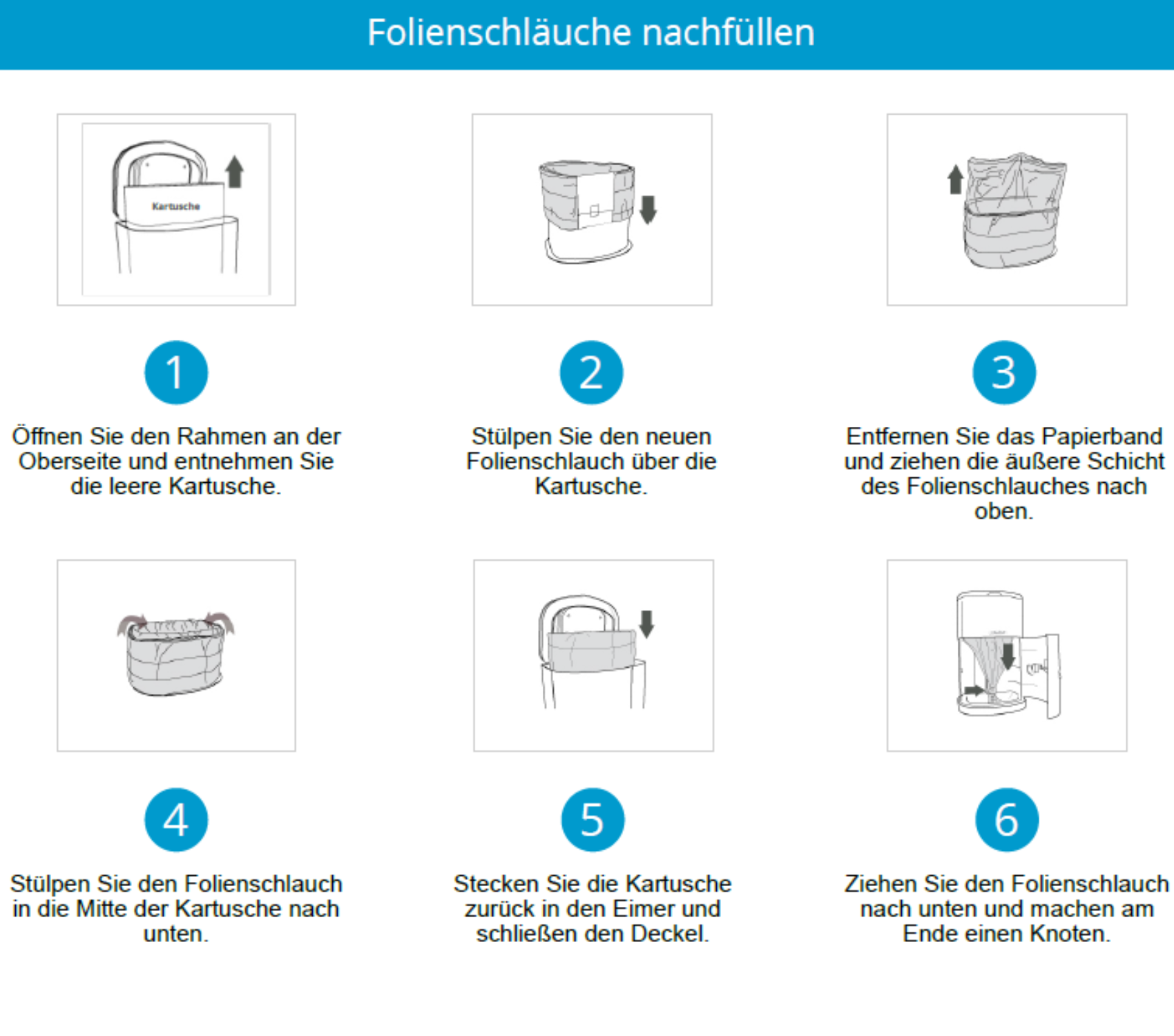 Folienschläuche nachfüllen

Kartusche

1

Öffnen Sie den Rahmen an der Oberseite und entnehmen Sie die leere Kartusche.

2

Stülpen Sie den neuen Folienschlauch über die Kartusche.

3

Entfernen Sie das Papierband und ziehen die äußere Schicht des Folienschlauches nach oben.

4

Stülpen Sie den Folienschlauch in die Mitte der Kartusche nach unten.

5

Stecken Sie die Kartusche zurück in den Eimer und schließen den Deckel.

6

Ziehen Sie den Folienschlauch nach unten und machen am Ende einen Knoten.