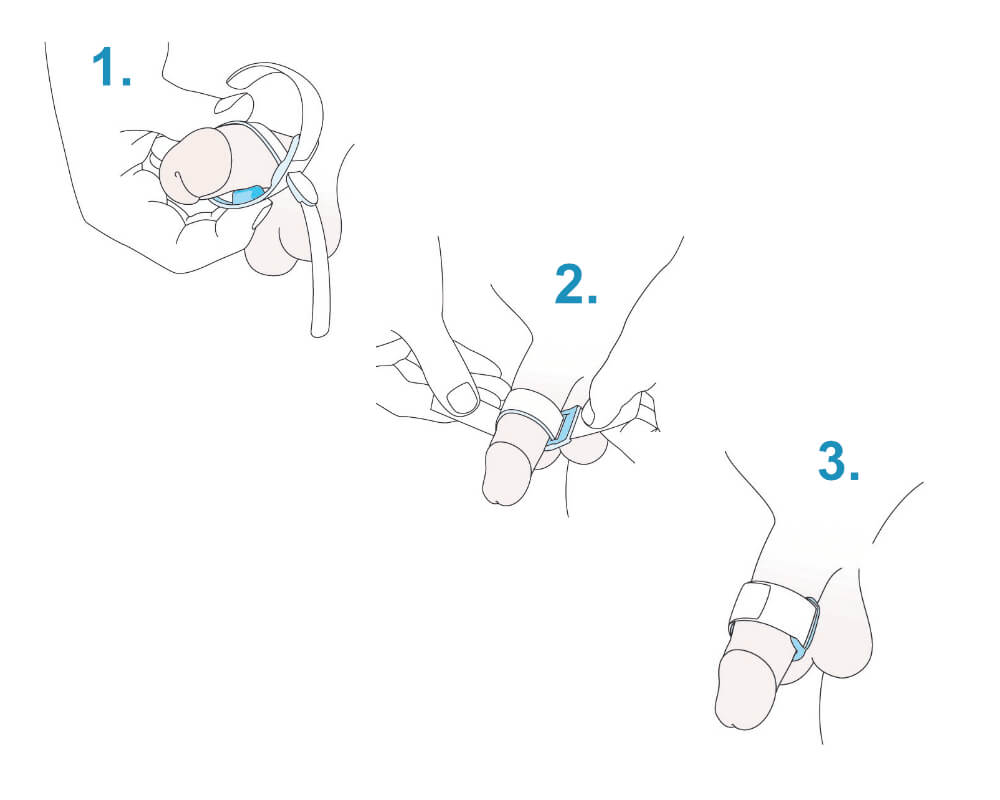 1.

2.

3.