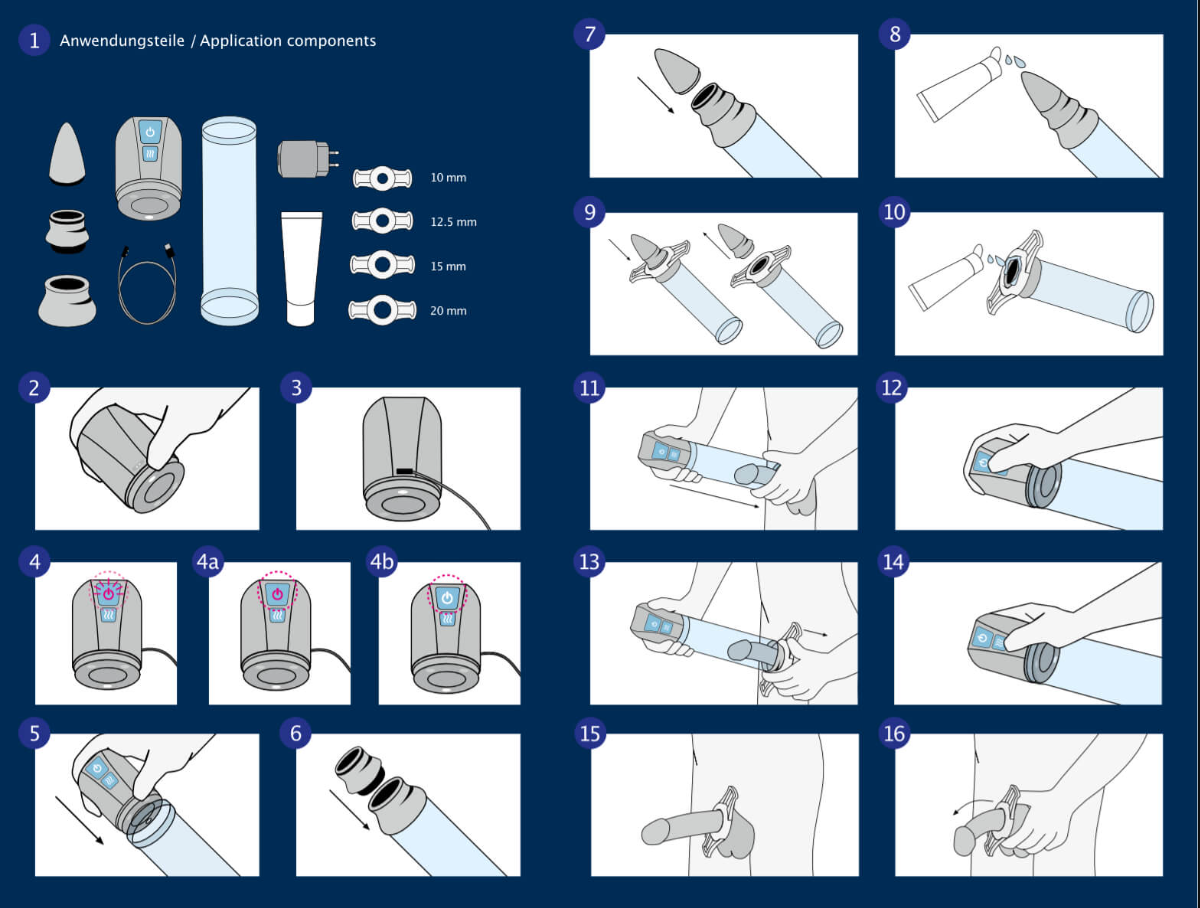 1 Anwendungsteile / Application components

10 mm
12.5 mm
15 mm
20 mm

2

3

4

4a

4b

5

6

7

8

9

10

11

12

13

14

15

16